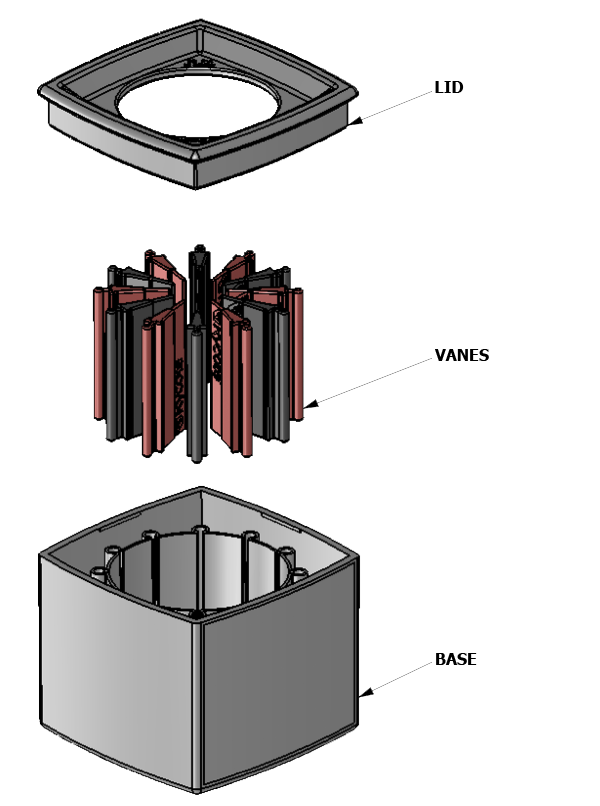 LID

VANES

BASE